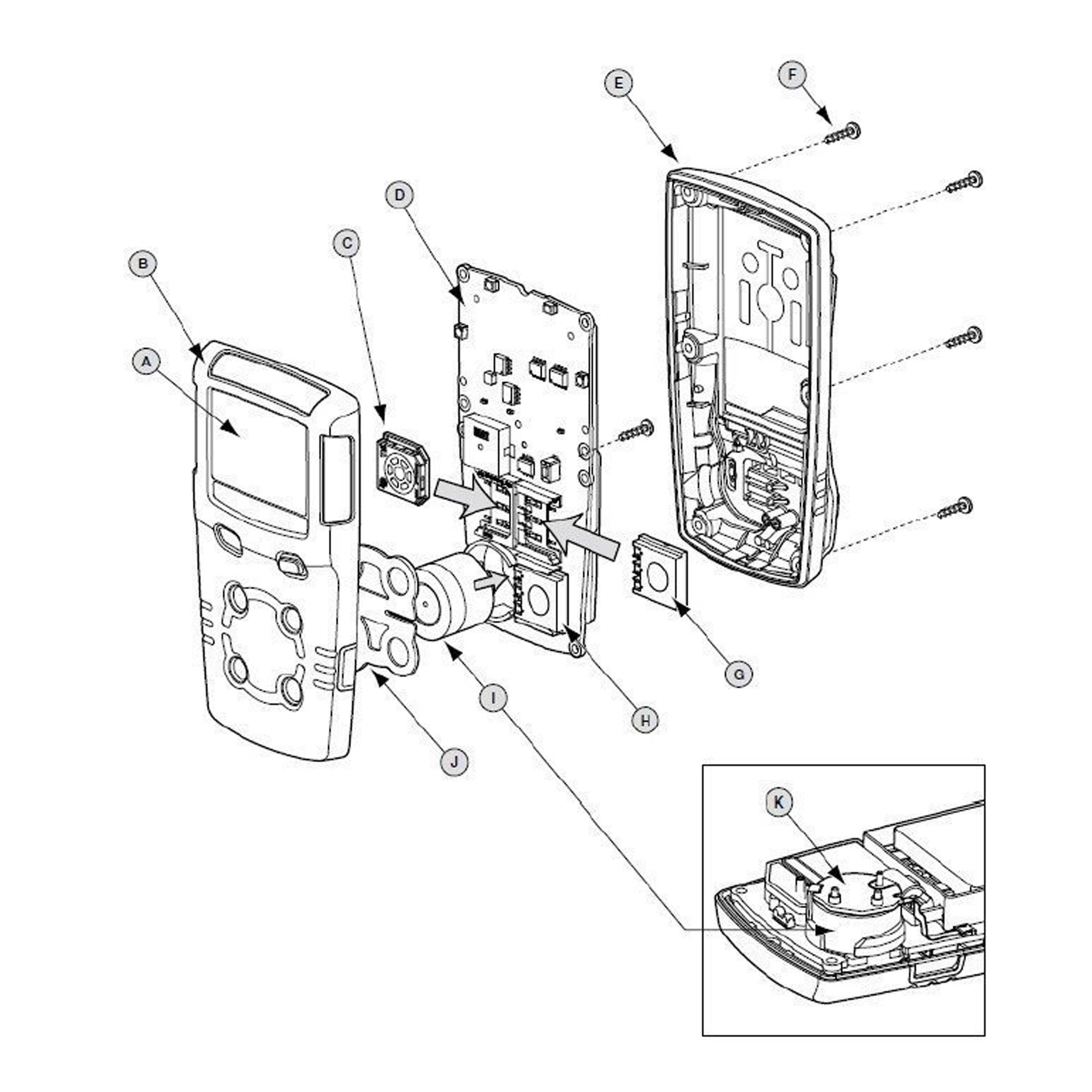 F
E
D
C
B
A
G
H
I
J
K