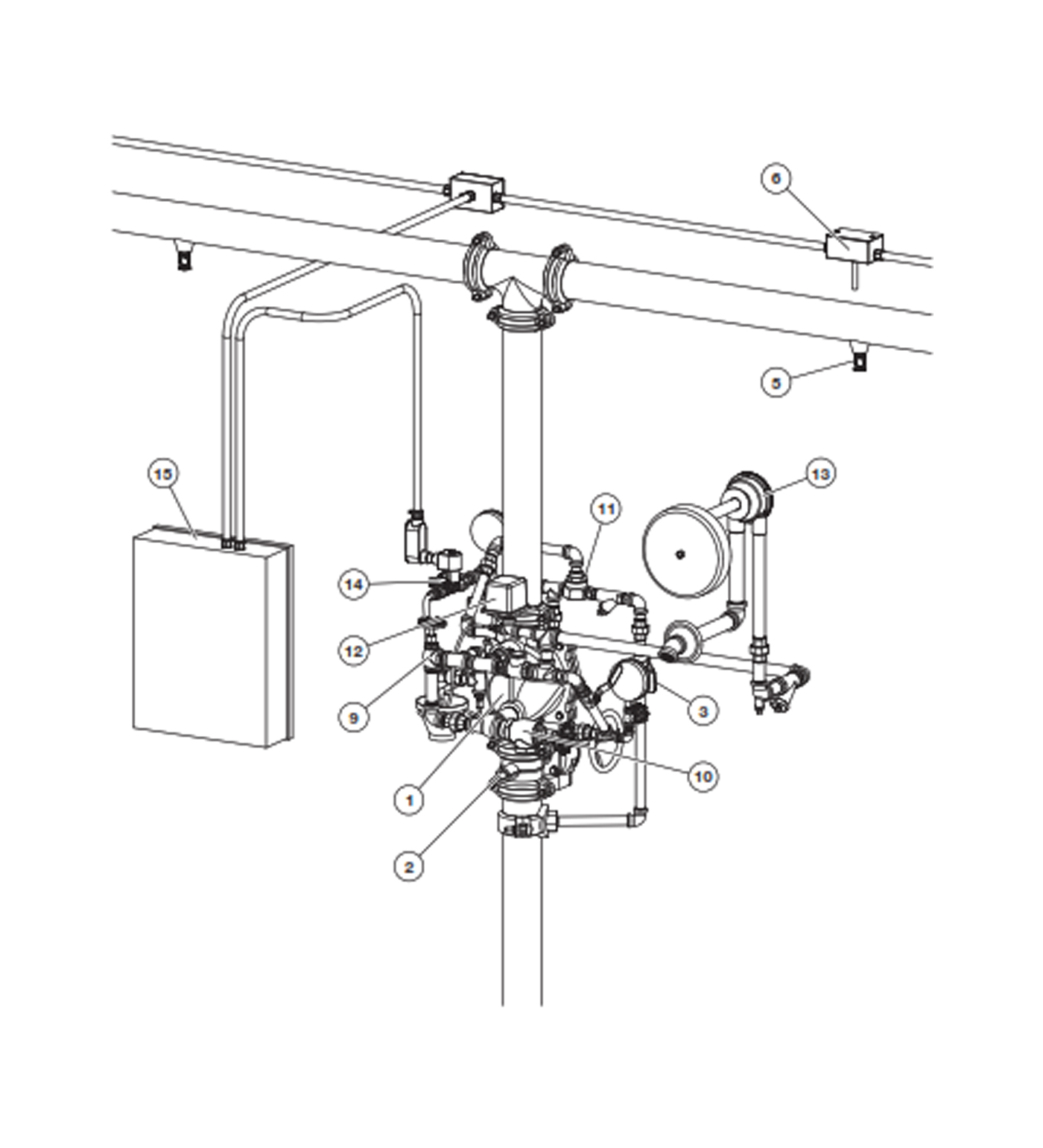 6
5
15
13
11
14
12
9
3
10
1
2