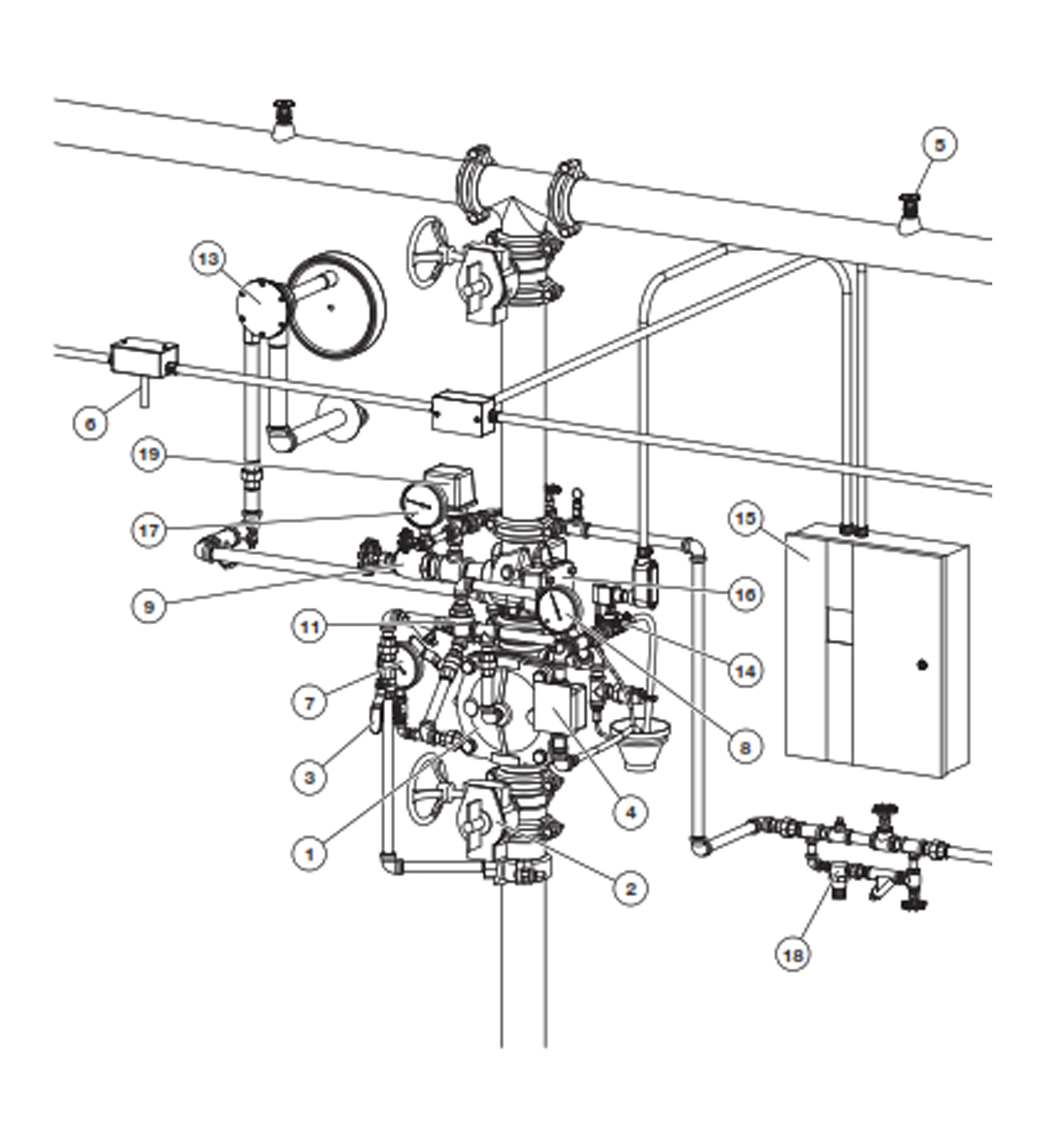 5
13
6
19
17
15
9
16
11
14
7
8
3
4
1
2
18