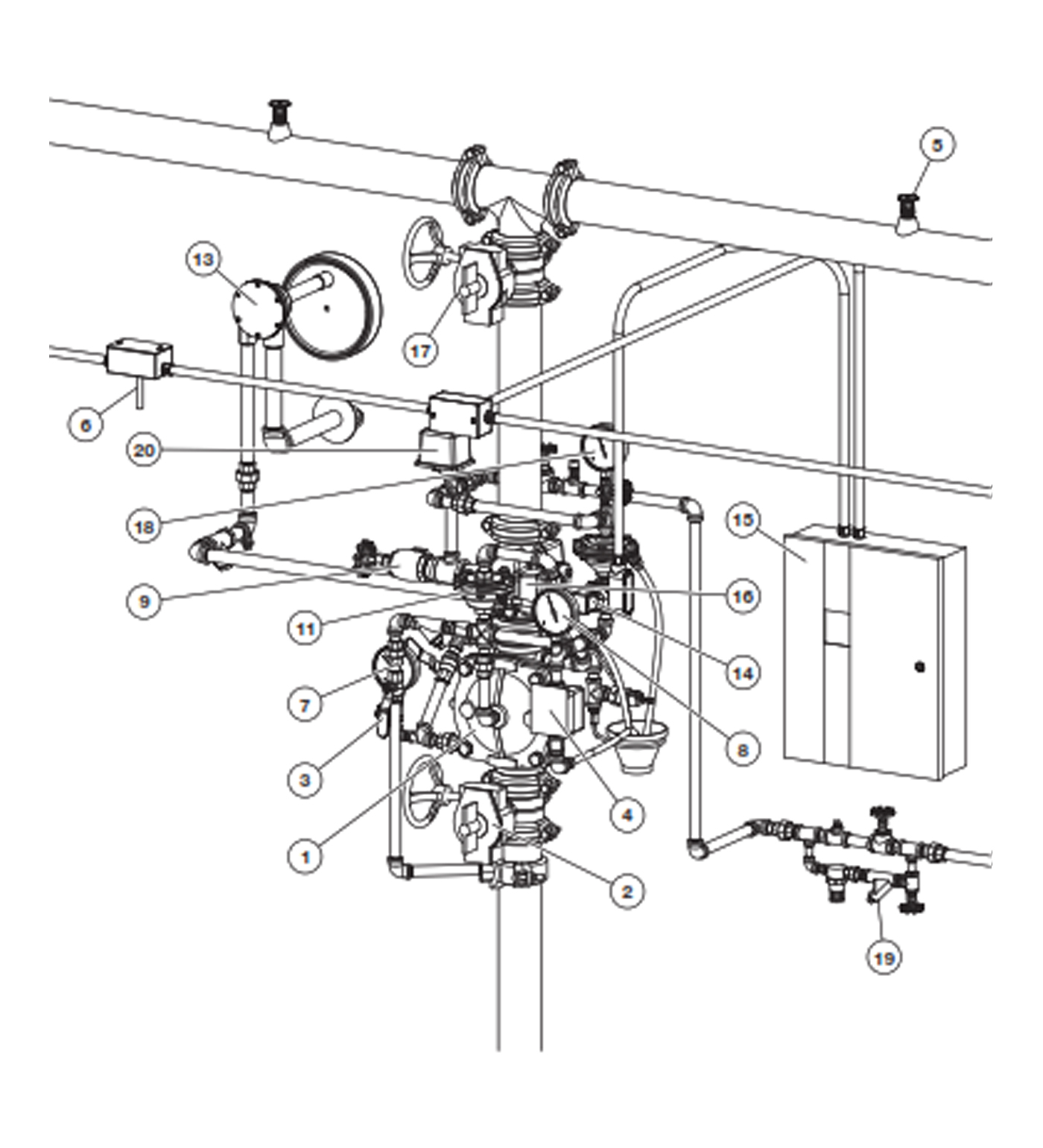 5
13
17
6
20
18
15
9
16
11
14
7
8
3
4
1
2
19